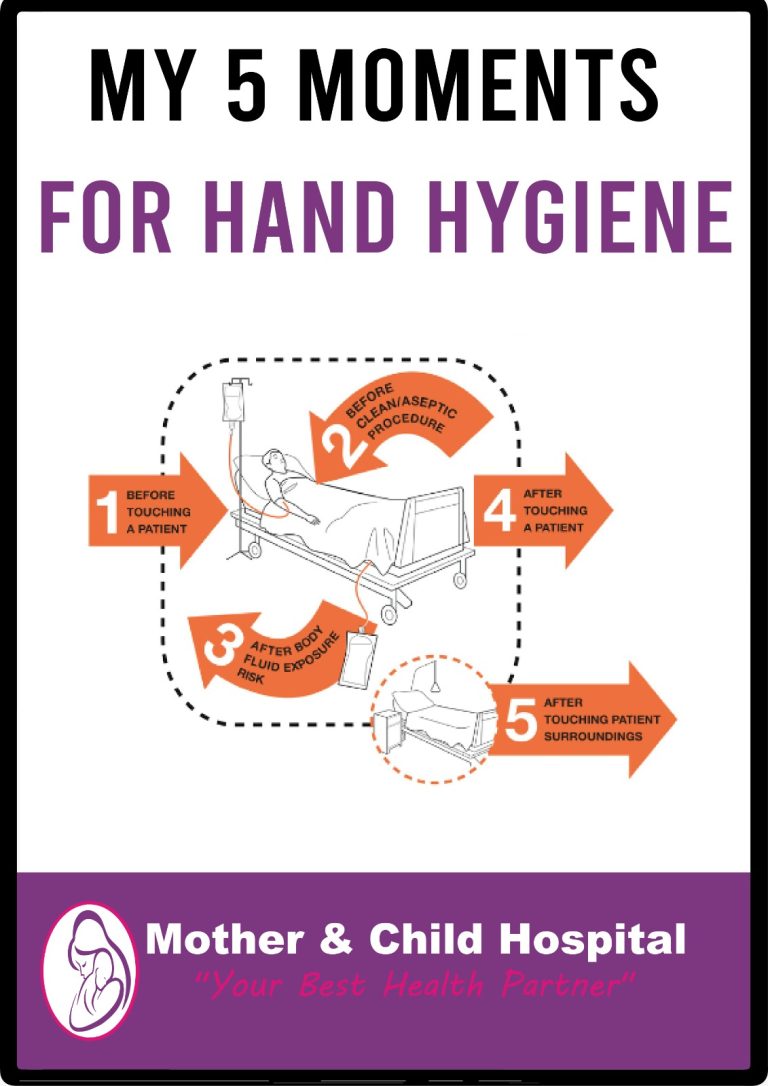 MY 5 MOMENTS
FOR HAND HYGIENE

1 BEFORE TOUCHING A PATIENT

2 BEFORE CLEAN/ASEPTIC PROCEDURE

3 AFTER BODY FLUID EXPOSURE RISK

4 AFTER TOUCHING A PATIENT

5 AFTER TOUCHING PATIENT SURROUNDINGS

Mother & Child Hospital
"Your Best Health Partner"